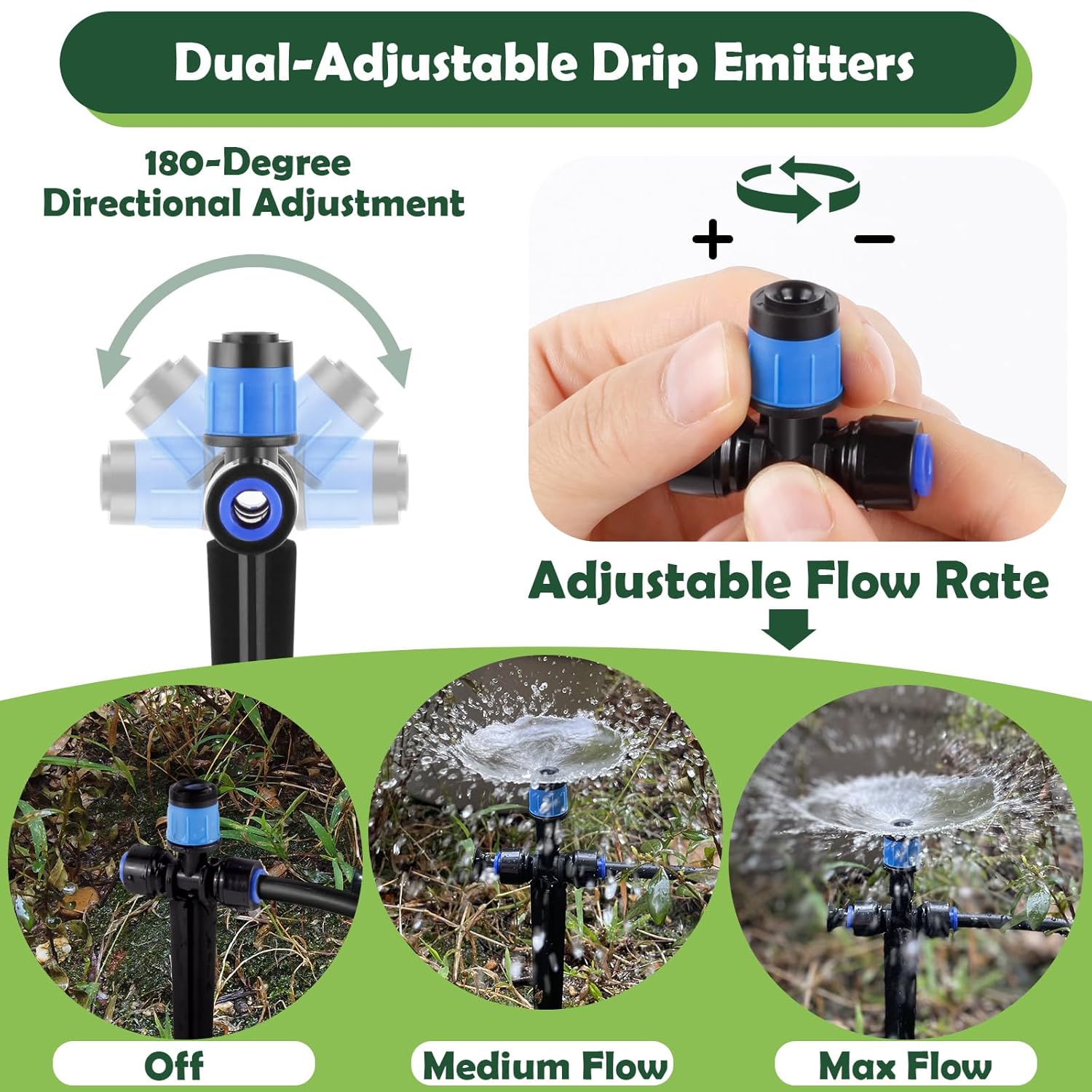 Dual-Adjustable Drip Emitters

180-Degree Directional Adjustment

+ −

Adjustable Flow Rate

Off

Medium Flow

Max Flow