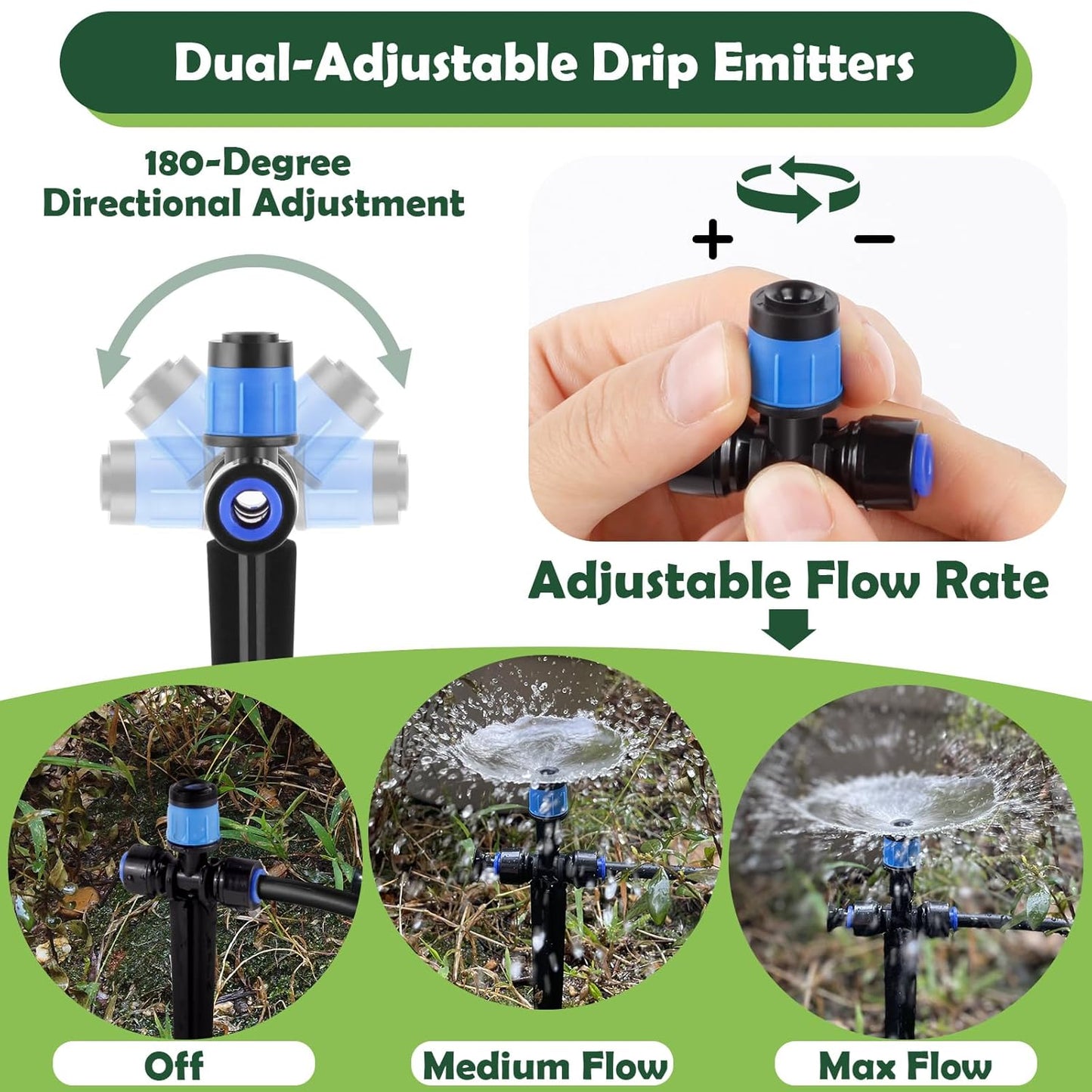 Dual-Adjustable Drip Emitters

180-Degree Directional Adjustment

+ −

Adjustable Flow Rate

Off

Medium Flow

Max Flow