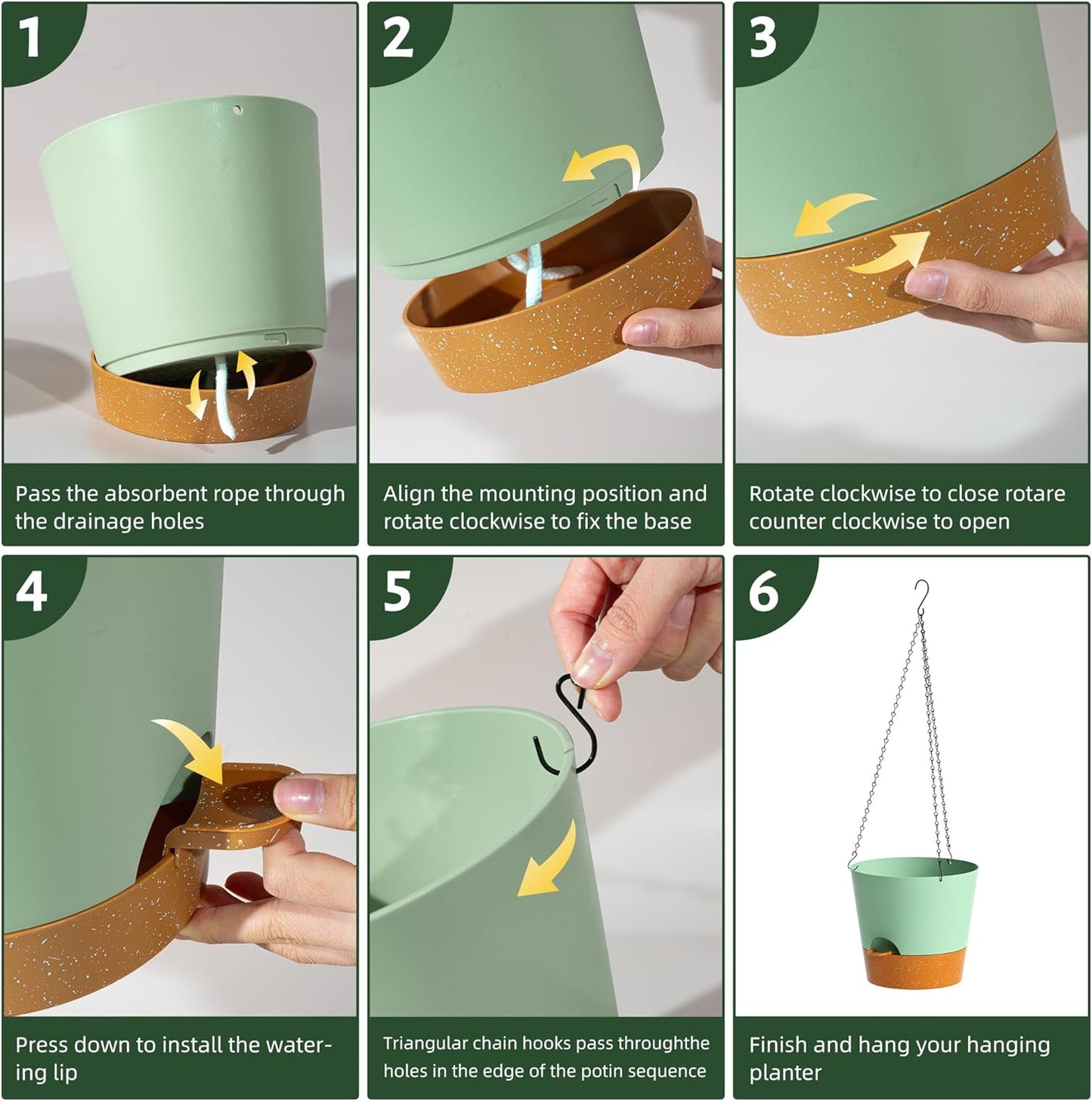 1

Pass the absorbent rope through the drainage holes

2

Align the mounting position and rotate clockwise to fix the base

3

Rotate clockwise to close rotare counter clockwise to open

4

Press down to install the watering lip

5

Triangular chain hooks pass throughthe holes in the edge of the potin sequence

6

Finish and hang your hanging planter