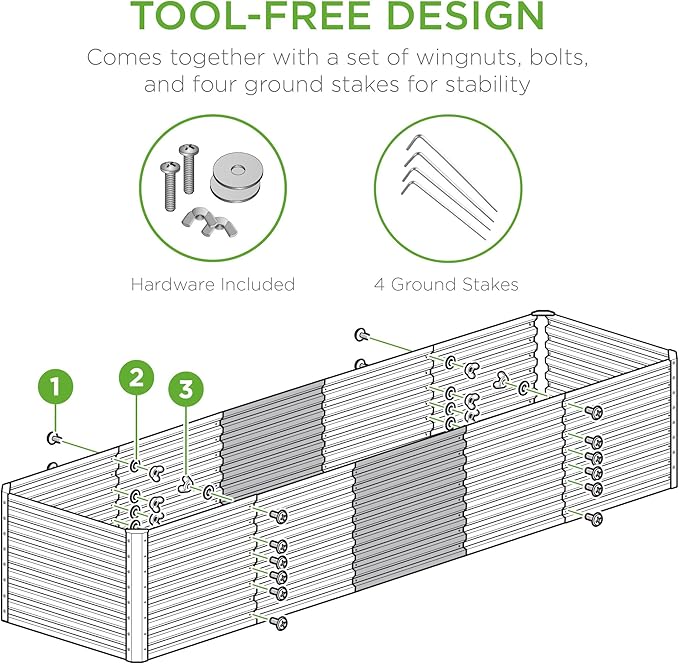 TOOL-FREE DESIGN

Comes together with a set of wingnuts, bolts, and four ground stakes for stability

Hardware Included

4 Ground Stakes

1

2

3