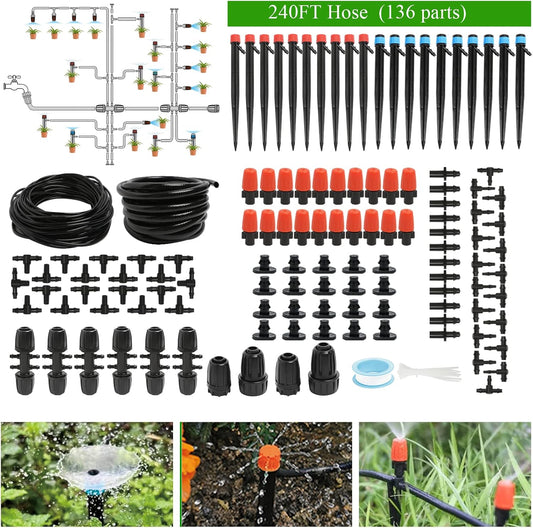 240FT Hose (136 parts)