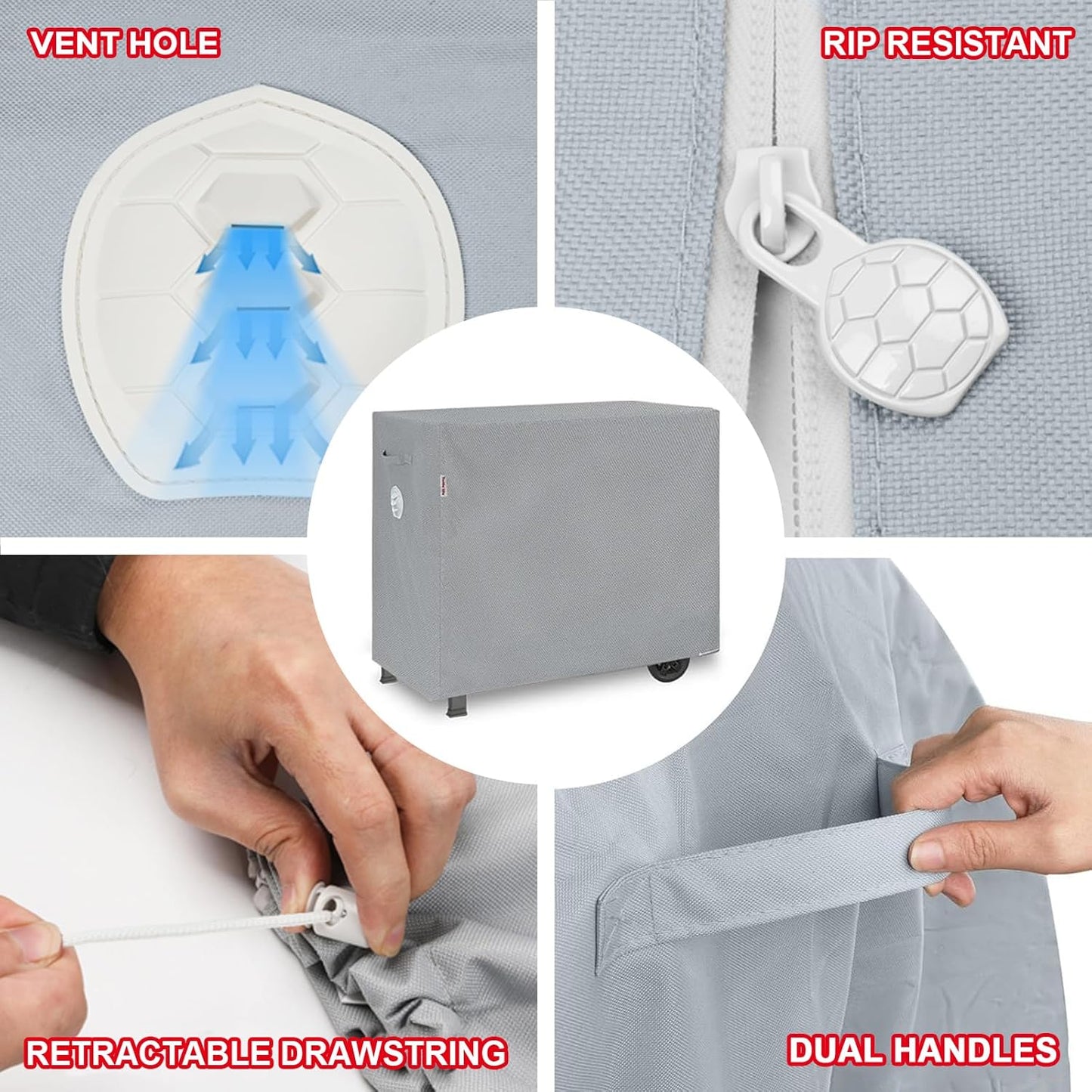 VENT HOLE

RIP RESISTANT

RETRACTABLE DRAWSTRING

DUAL HANDLES