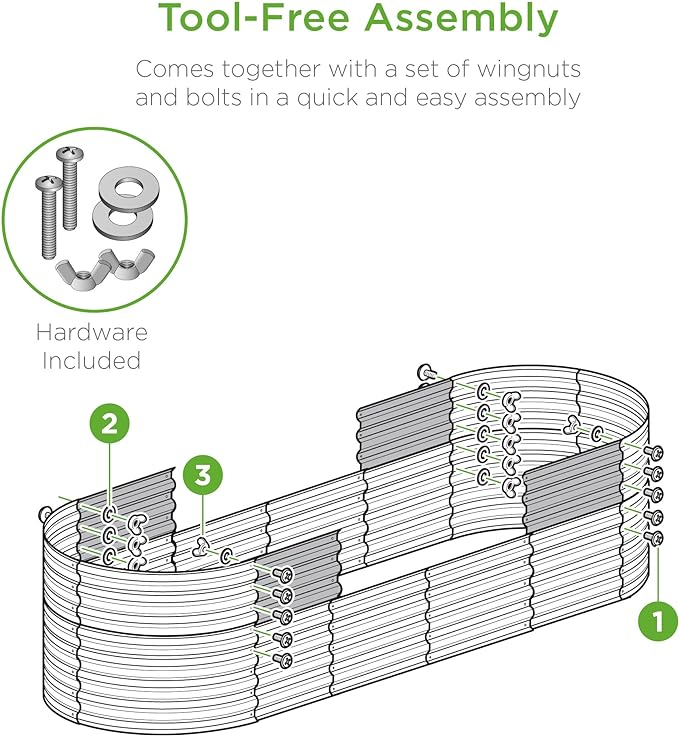 Tool-Free Assembly

Comes together with a set of wingnuts and bolts in a quick and easy assembly

Hardware Included

2

3

1