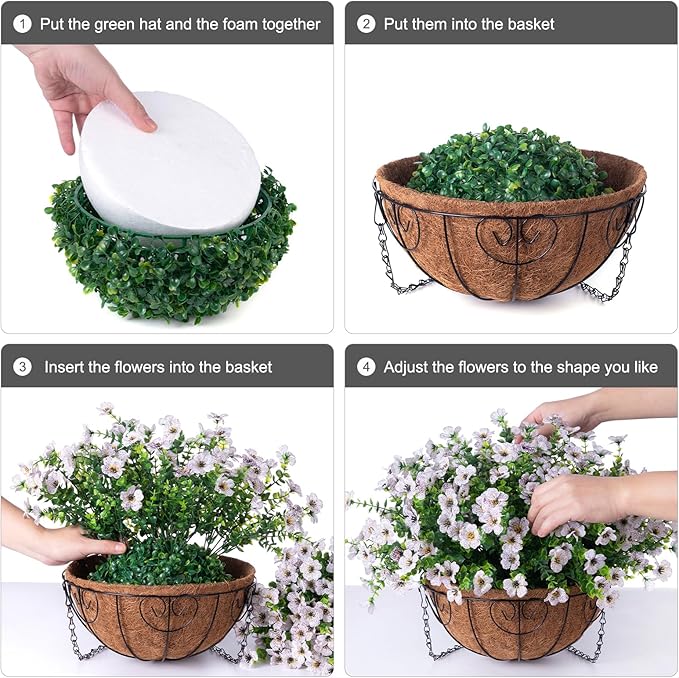 1 Put the green hat and the foam together

2 Put them into the basket

3 Insert the flowers into the basket

4 Adjust the flowers to the shape you like