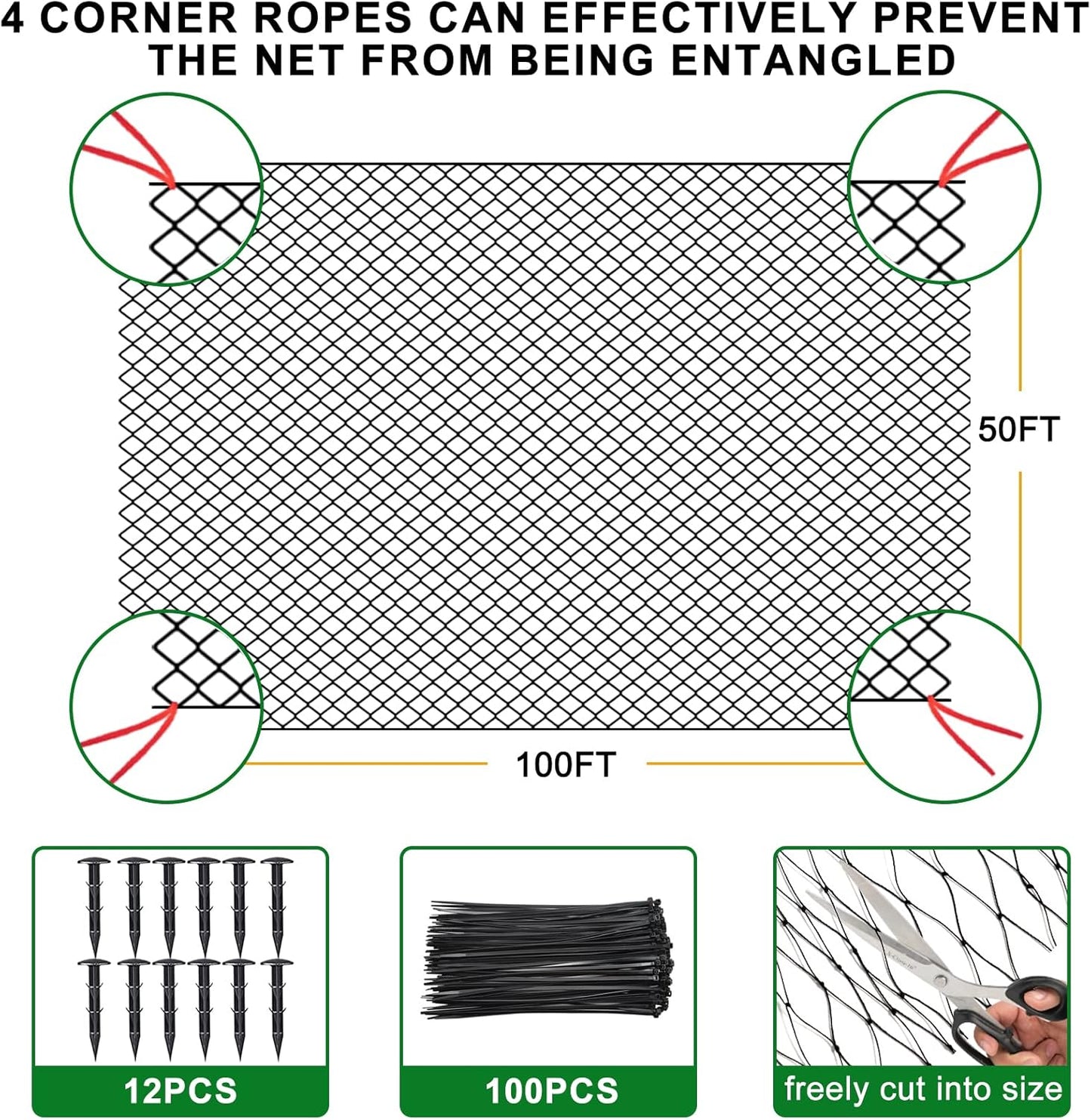 4 CORNER ROPES CAN EFFECTIVELY PREVENT THE NET FROM BEING ENTANGLED

50FT

100FT

12PCS

100PCS

freely cut into size