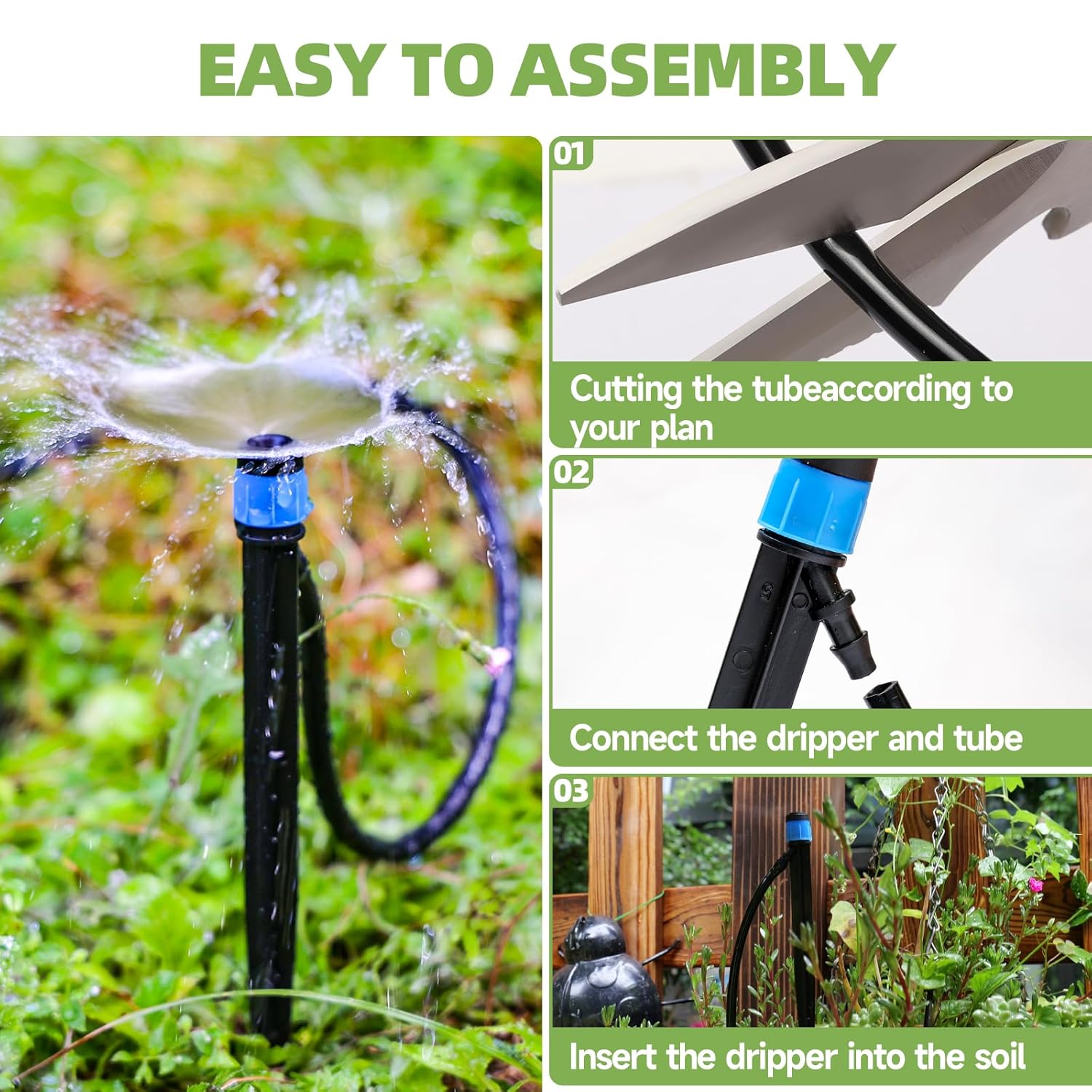 EASY TO ASSEMBLY

01

Cutting the tubeaccording to your plan

02

Connect the dripper and tube

03

Insert the dripper into the soil