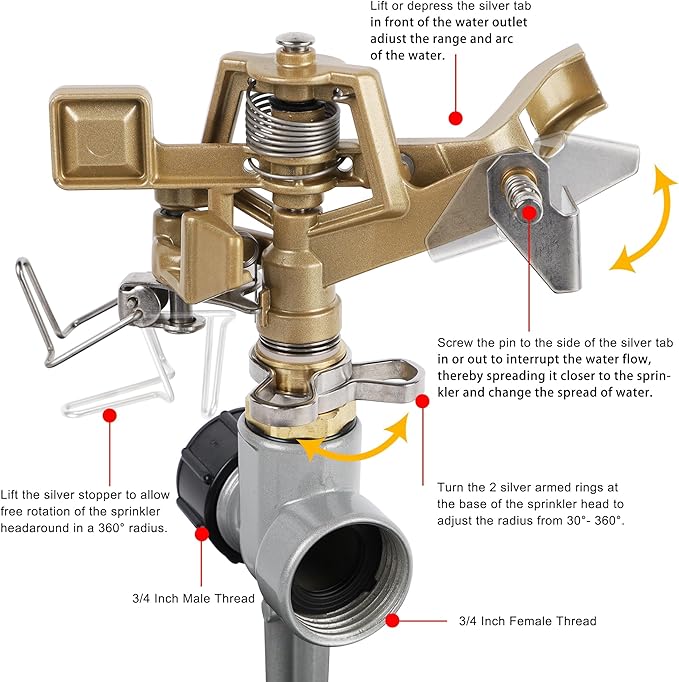 Lift or depress the silver tab in front of the water outlet adiust the range and arc of the water.

Screw the pin to the side of the silver tab in or out to interrupt the water flow, thereby spreading it closer to the sprinkler and change the spread of water.

Lift the silver stopper to allow free rotation of the sprinkler headaround in a 360° radius.

Turn the 2 silver armed rings at the base of the sprinkler head to adjust the radius from 30°- 360°.

3/4 Inch Male Thread

3/4 Inch Female Thread