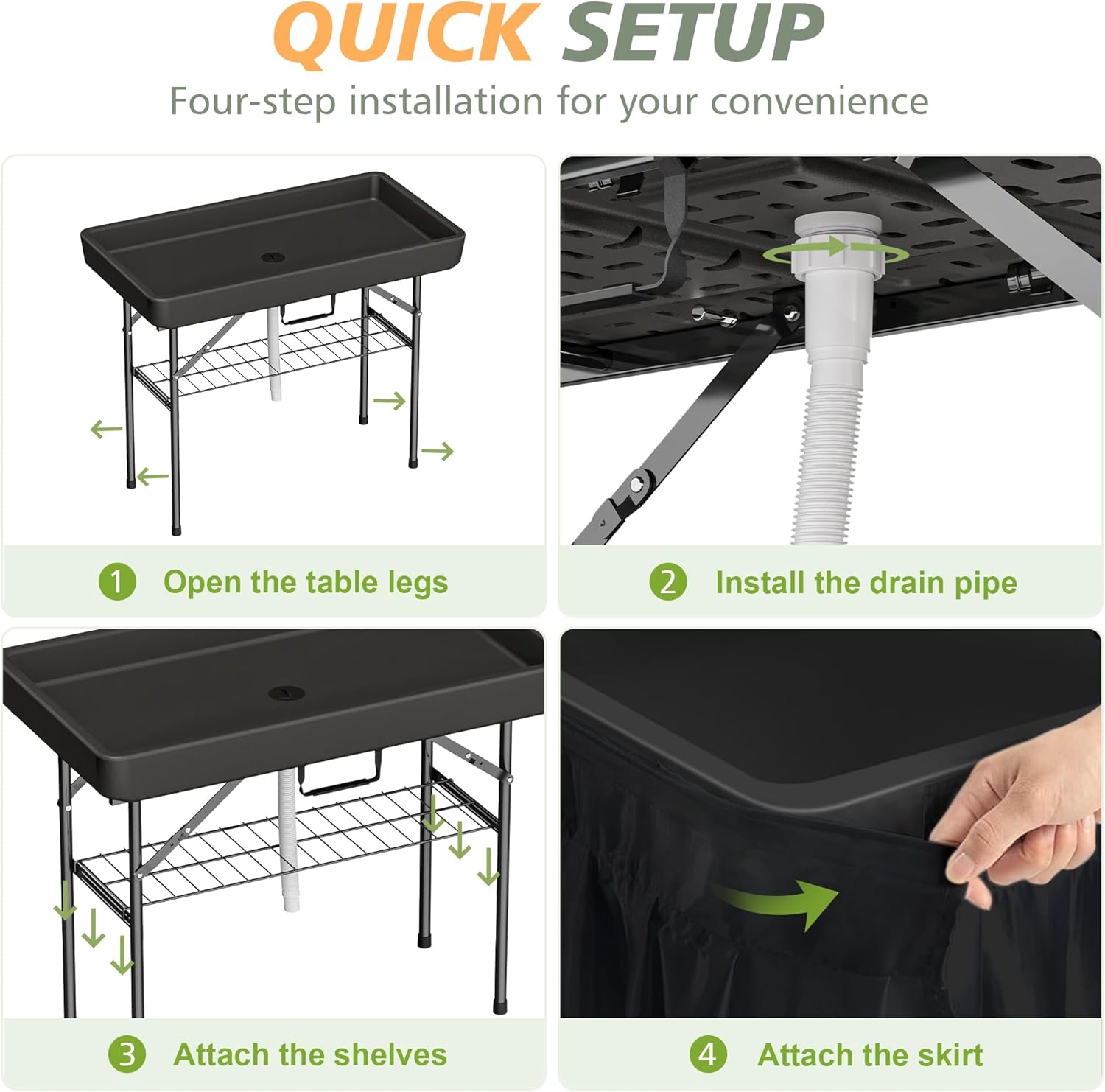 QUICK SETUP

Four-step installation for your convenience

1 Open the table legs

2 Install the drain pipe

3 Attach the shelves

4 Attach the skirt