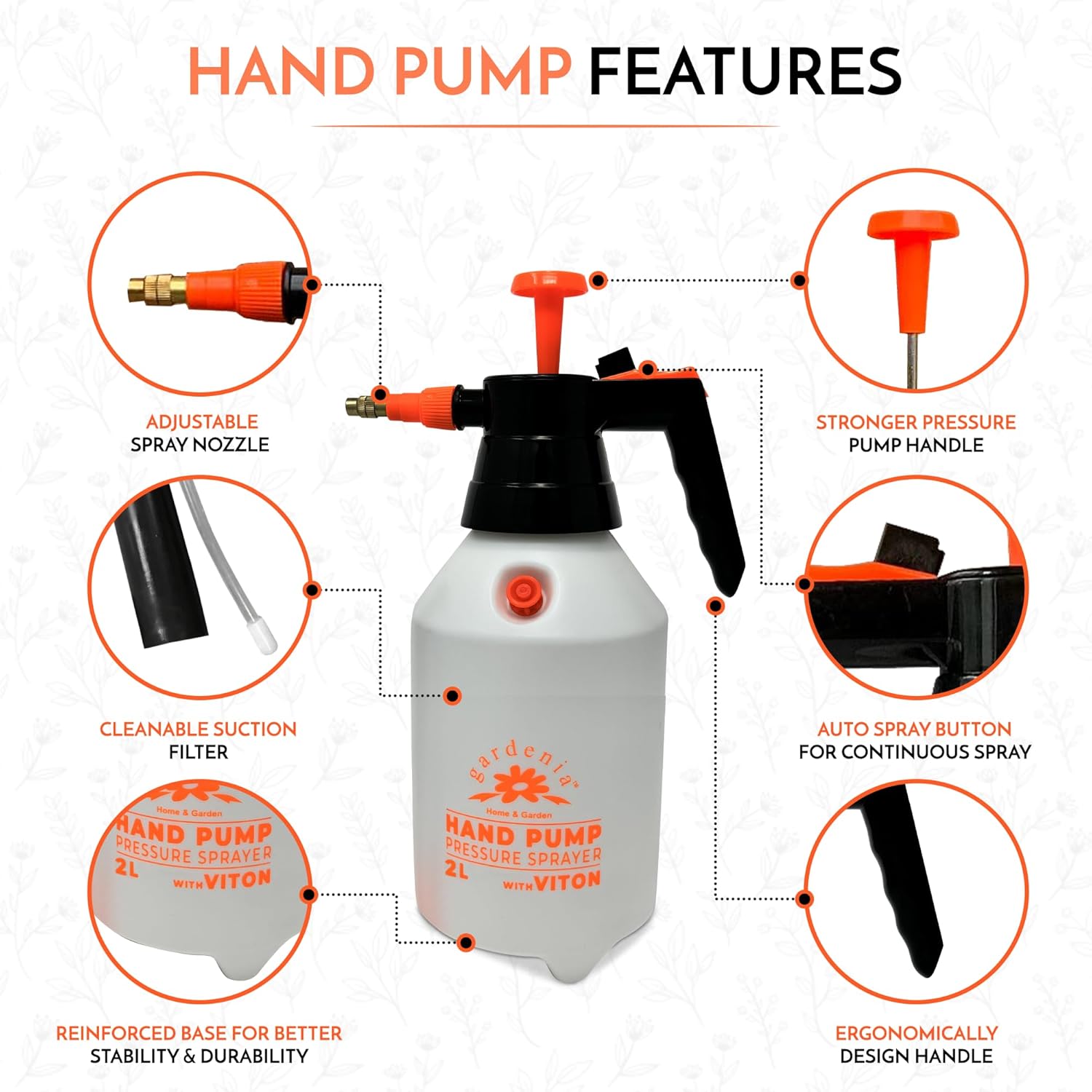 HAND PUMP FEATURES

ADJUSTABLE
SPRAY NOZZLE

CLEANABLE SUCTION
FILTER

Home & Garden
HAND PUMP
PRESSURE SPRAYER
2L
WITH VITON

REINFORCED BASE FOR BETTER
STABILITY & DURABILITY

gardenia™
Home & Garden
HAND PUMP
PRESSURE SPRAYER
2L
WITH VITON

STRONGER PRESSURE
PUMP HANDLE

AUTO SPRAY BUTTON
FOR CONTINUOUS SPRAY

ERGONOMICALLY
DESIGN HANDLE