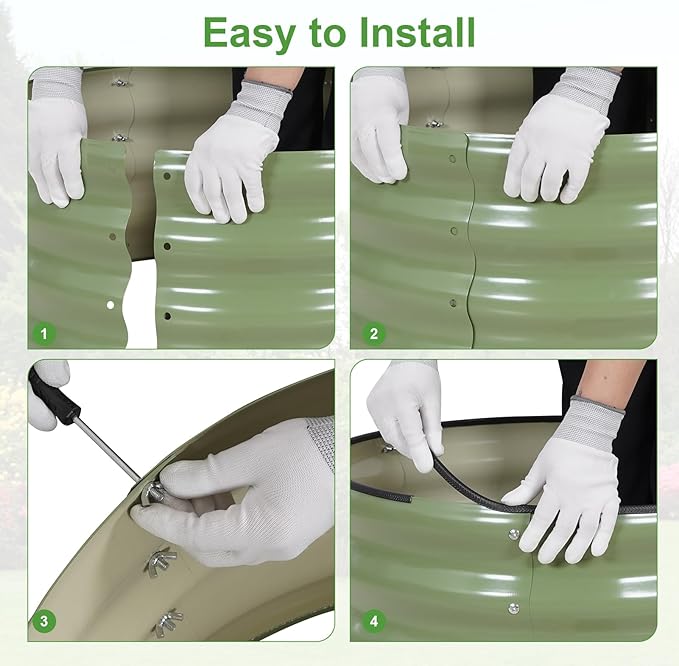 Easy to Install

1

2

3

4