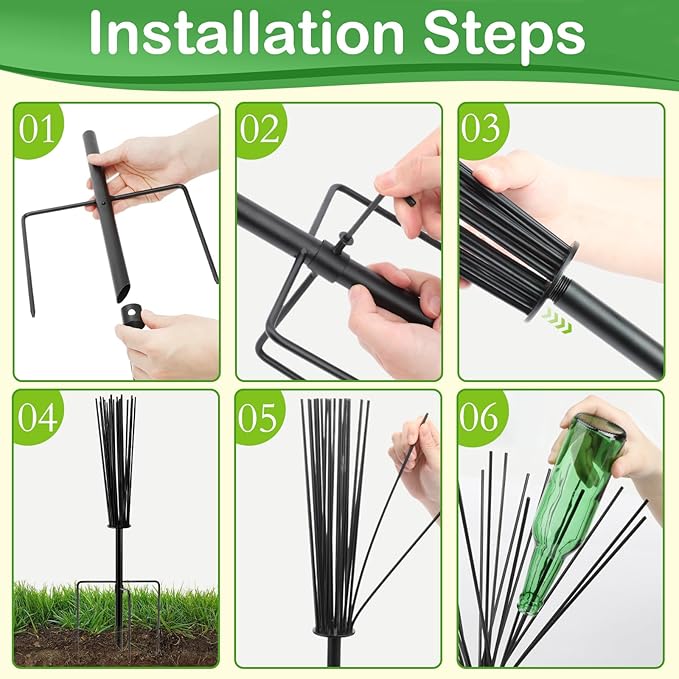 Installation Steps

01

02

03

04

05

06