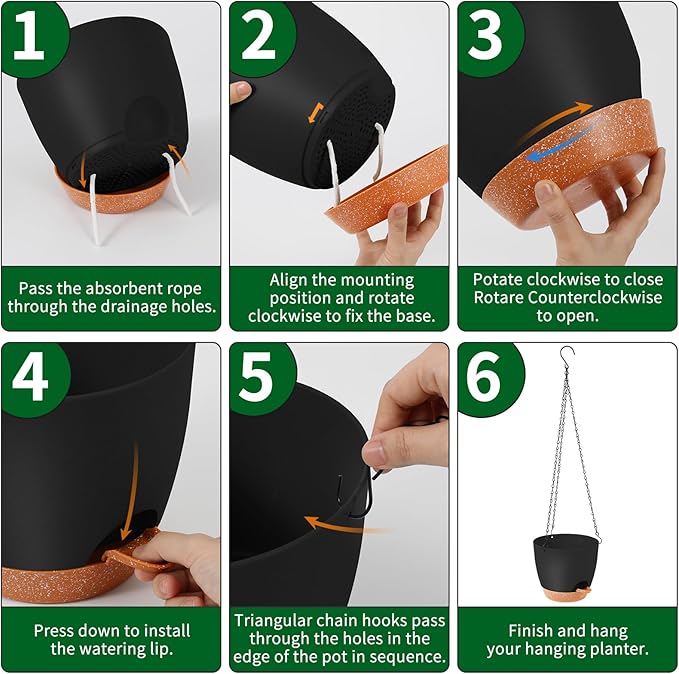 1

Pass the absorbent rope through the drainage holes.

2

Align the mounting position and rotate clockwise to fix the base.

3

Potate clockwise to close Rotare Counterclockwise to open.

4

Press down to install the watering lip.

5

Triangular chain hooks pass through the holes in the edge of the pot in sequence.

6

Finish and hang your hanging planter.