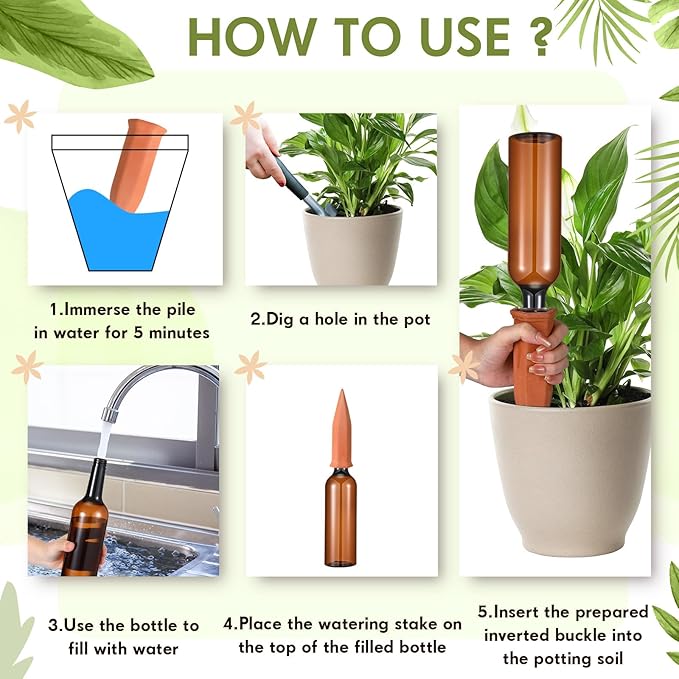 HOW TO USE ?

1.Immerse the pile in water for 5 minutes

2.Dig a hole in the pot

3.Use the bottle to fill with water

4.Place the watering stake on the top of the filled bottle

5.Insert the prepared inverted buckle into the potting soil