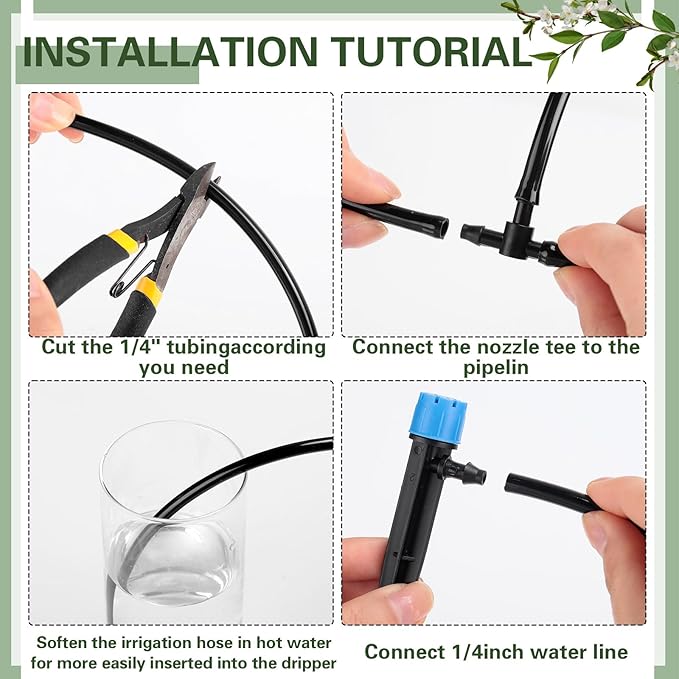 INSTALLATION TUTORIAL

Cut the 1/4" tubingaccording you need

Connect the nozzle tee to the pipelin

Soften the irrigation hose in hot water for more easily inserted into the dripper

Connect 1/4inch water line