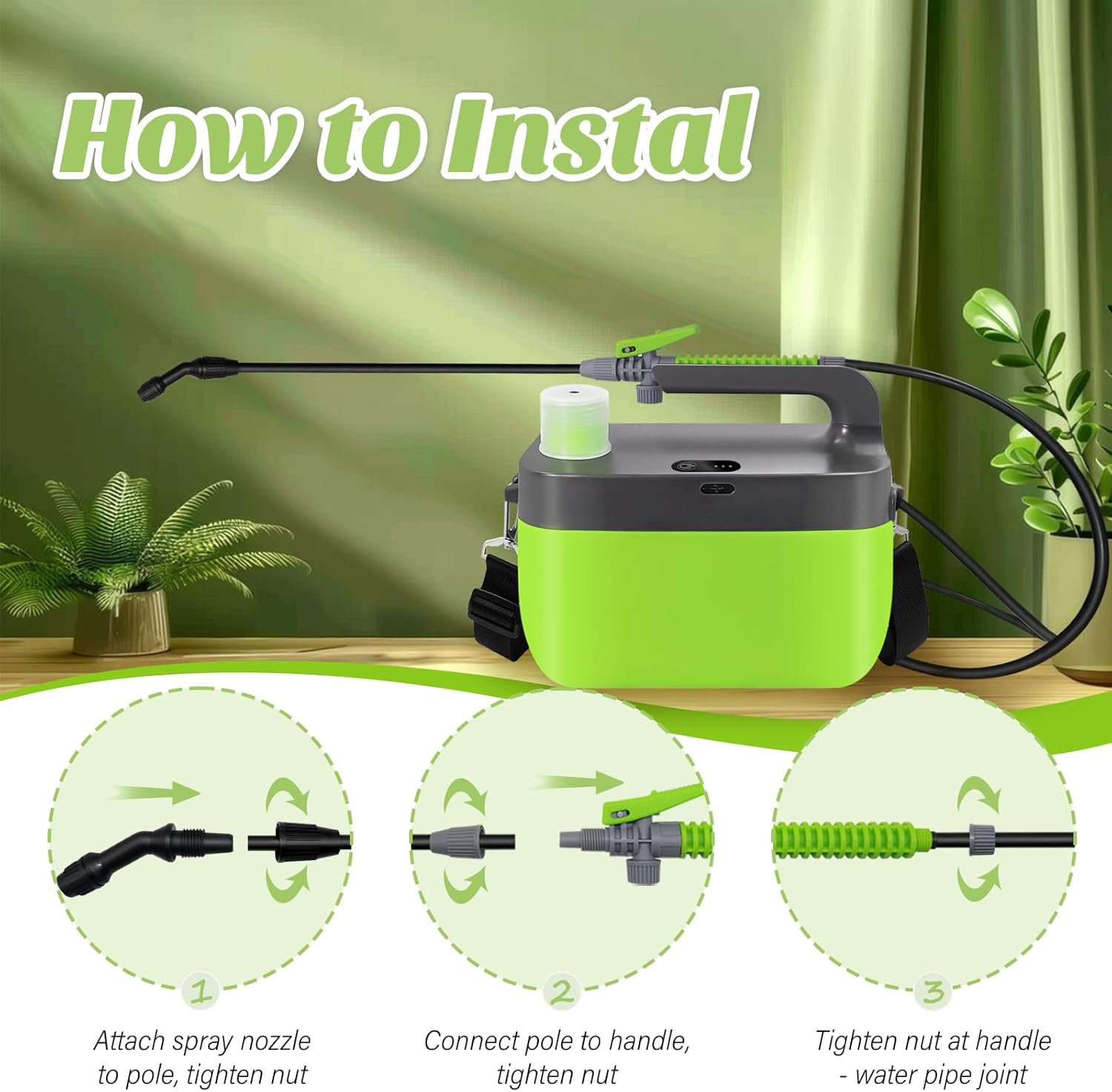 How to Instal

1

Attach spray nozzle to pole, tighten nut

2

Connect pole to handle, tighten nut

3

Tighten nut at handle - water pipe joint