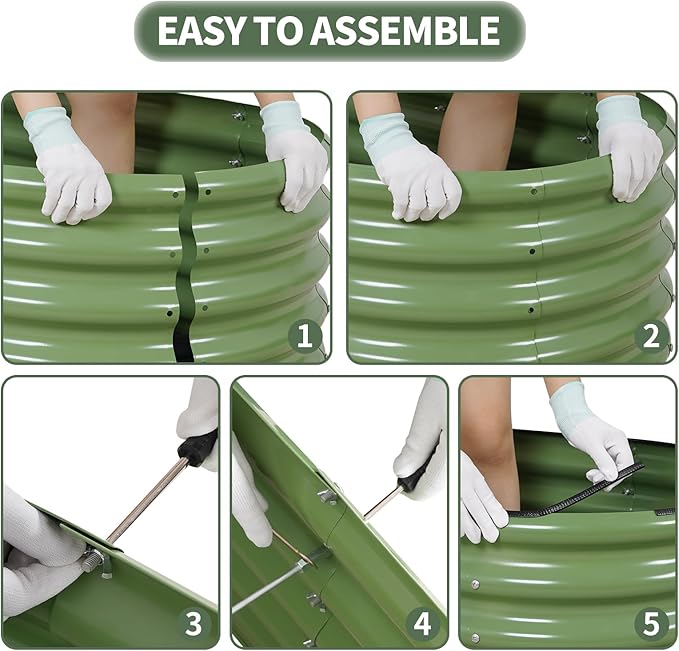 EASY TO ASSEMBLE

1

2

3

4

5