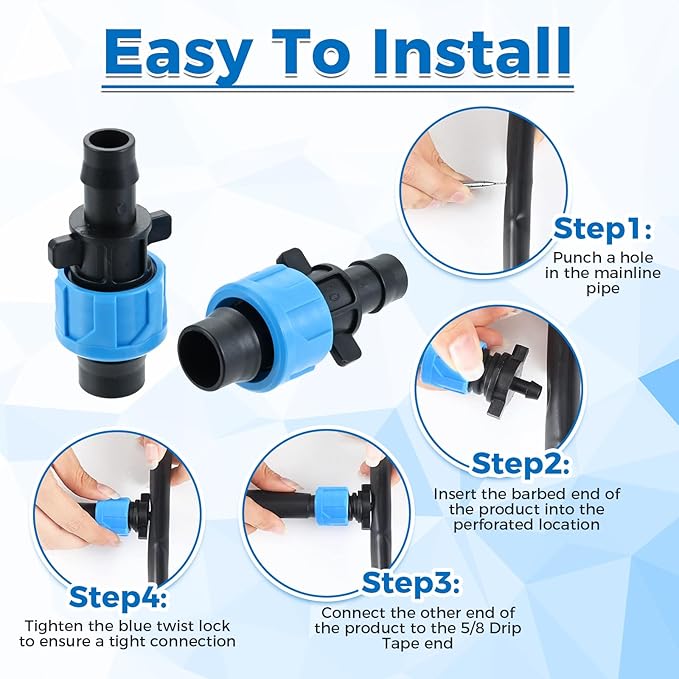 Easy To Install

Step1:
Punch a hole in the mainline pipe

Step2:
Insert the barbed end of the product into the perforated location

Step3:
Connect the other end of the product to the 5/8 Drip Tape end

Step4:
Tighten the blue twist lock to ensure a tight connection