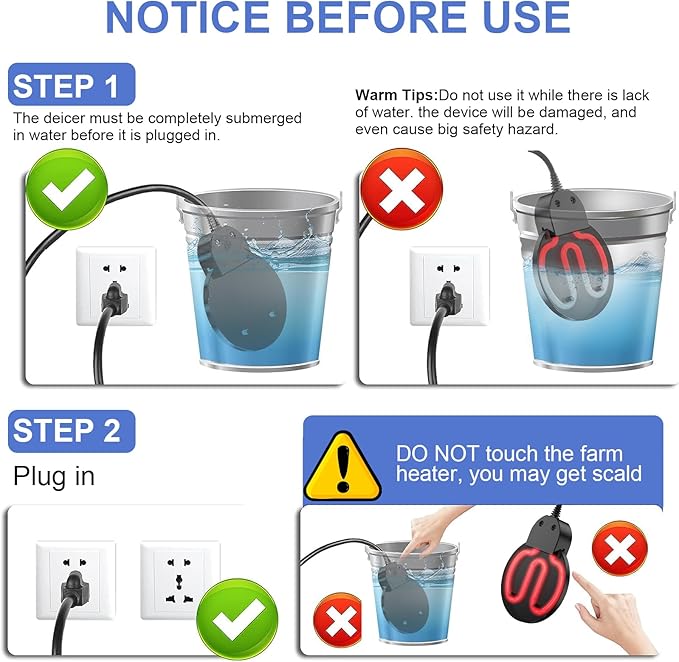 NOTICE BEFORE USE

STEP 1

The deicer must be completely submerged in water before it is plugged in.

Warm Tips:Do not use it while there is lack of water. the device will be damaged, and even cause big safety hazard.

STEP 2

Plug in

DO NOT touch the farm heater, you may get scald