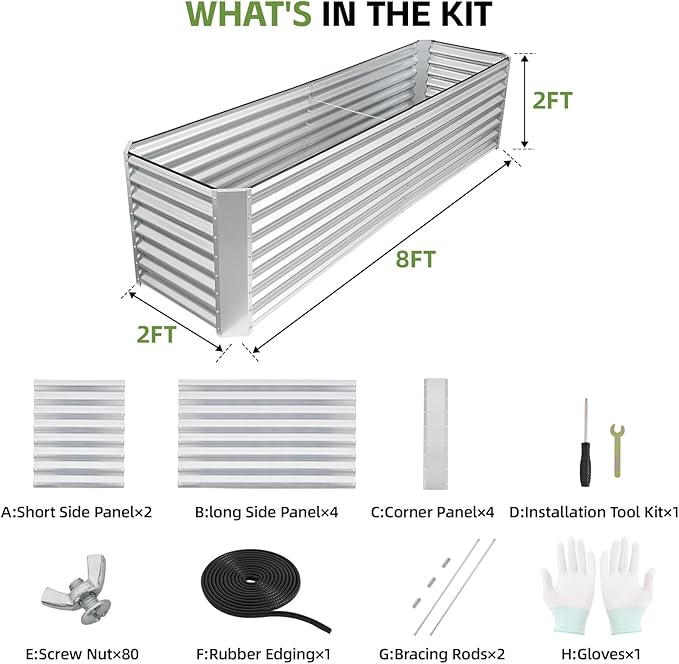 WHAT'S IN THE KIT

2FT

8FT

2FT

A:Short Side Panel×2

B:long Side Panel×4

C:Corner Panel×4

D:Installation Tool Kit×1

E:Screw Nut×80

F:Rubber Edging×1

G:Bracing Rods×2

H:Gloves×1