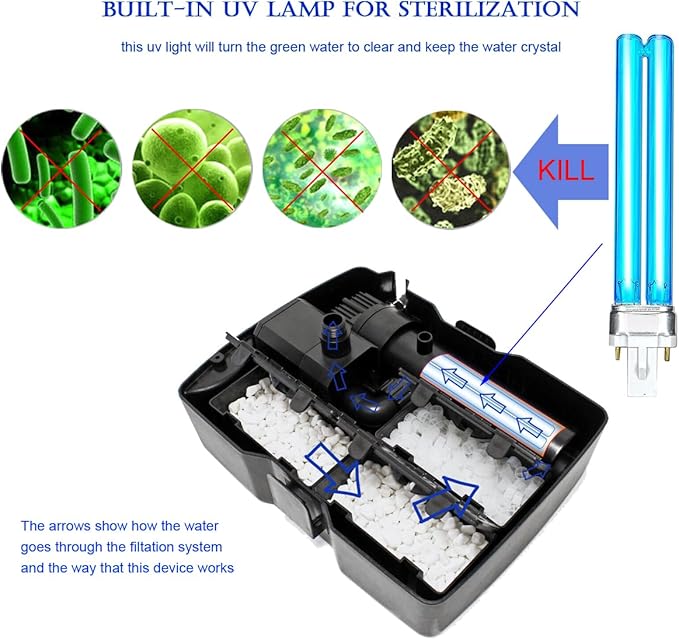 BUILT-IN UV LAMP FOR STERILIZATION

this uv light will turn the green water to clear and keep the water crystal

KILL

The arrows show how the water goes through the filtation system and the way that this device works