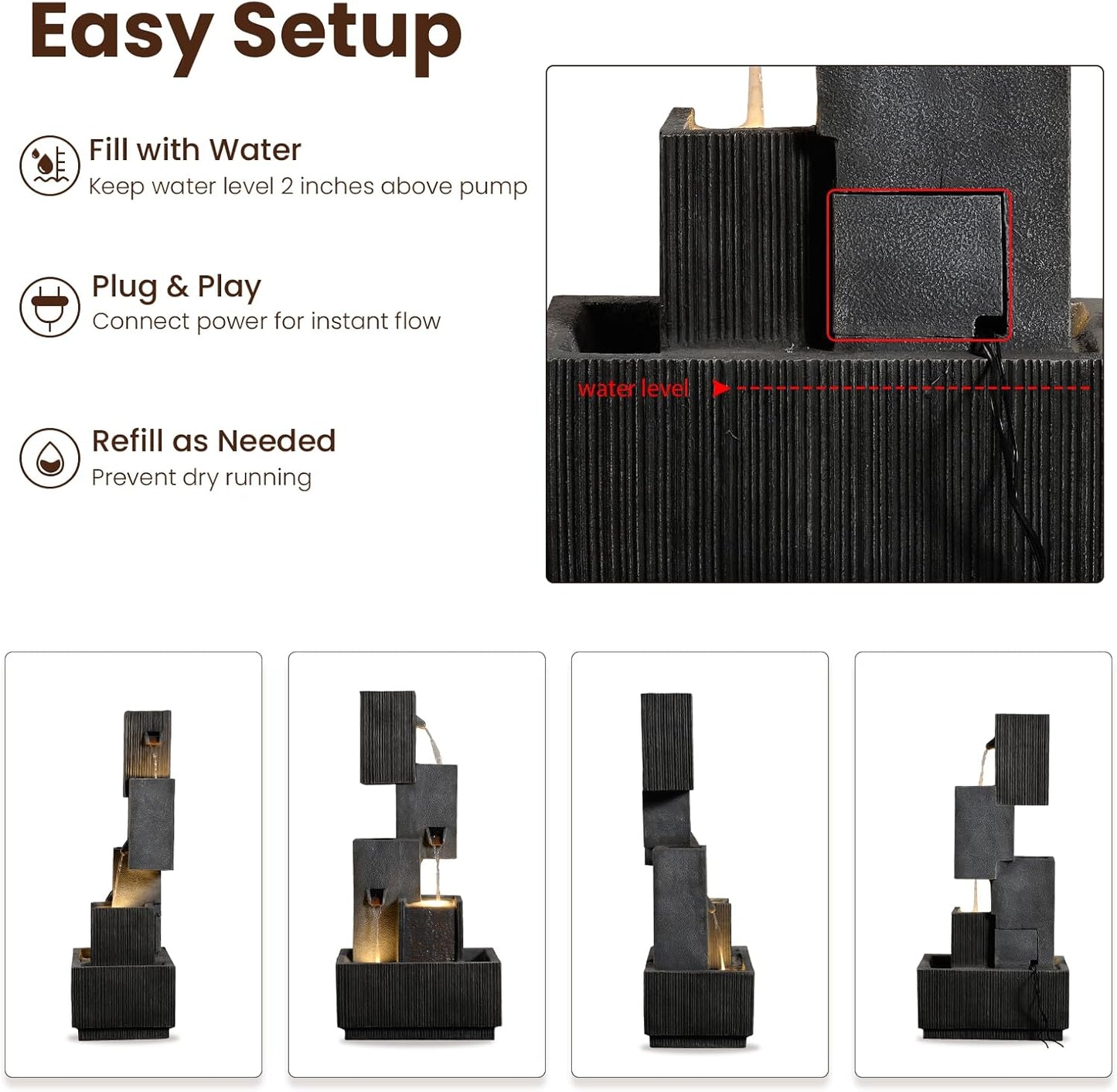 Easy Setup

Fill with Water
Keep water level 2 inches above pump

Plug & Play
Connect power for instant flow

Refill as Needed
Prevent dry running

water level