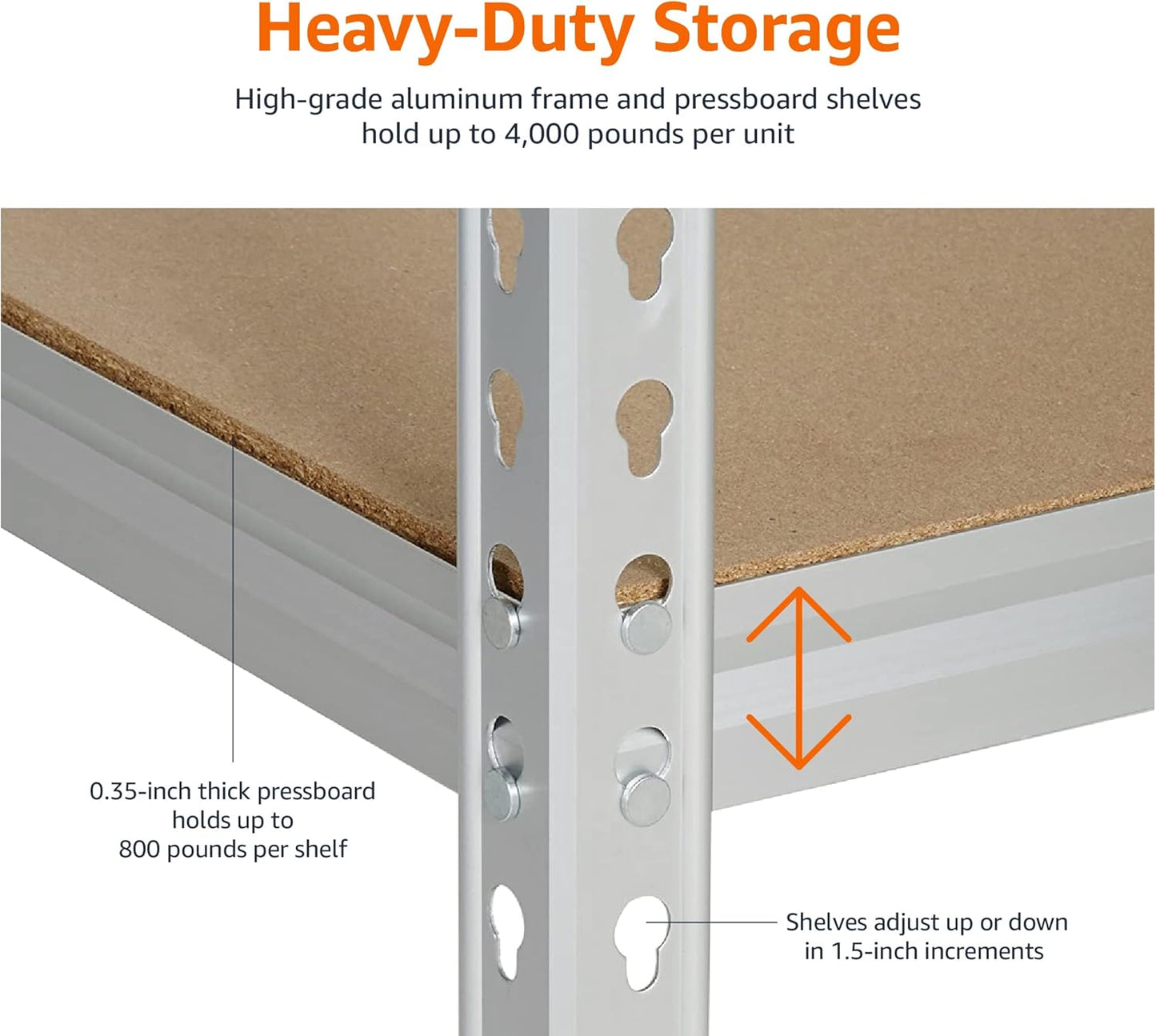 Heavy-Duty Storage

High-grade aluminum frame and pressboard shelves hold up to 4,000 pounds per unit

0.35-inch thick pressboard holds up to 800 pounds per shelf

Shelves adjust up or down in 1.5-inch increments