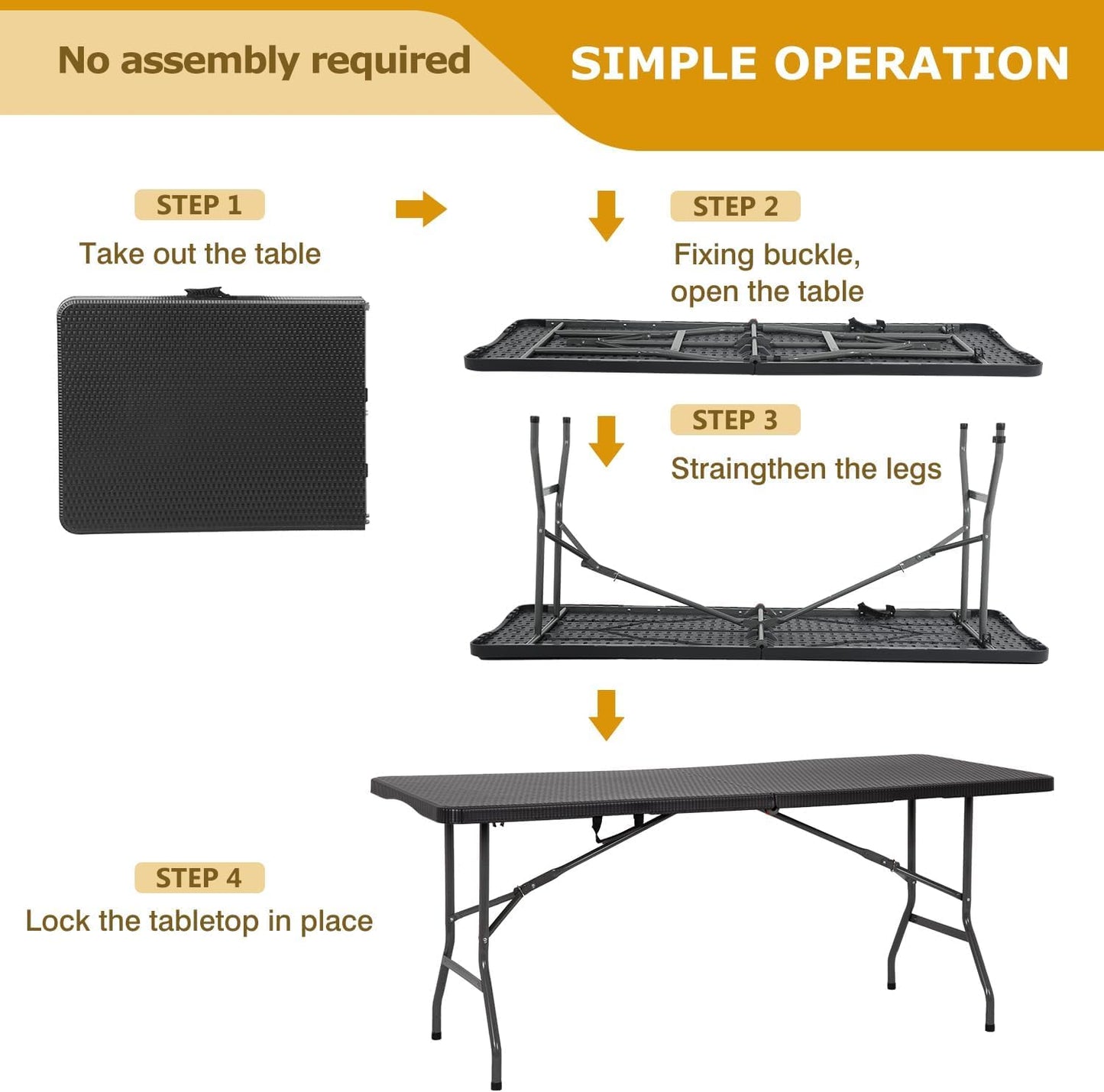 No assembly required

SIMPLE OPERATION

STEP 1
Take out the table

STEP 2
Fixing buckle, open the table

STEP 3
Straingthen the legs

STEP 4
Lock the tabletop in place