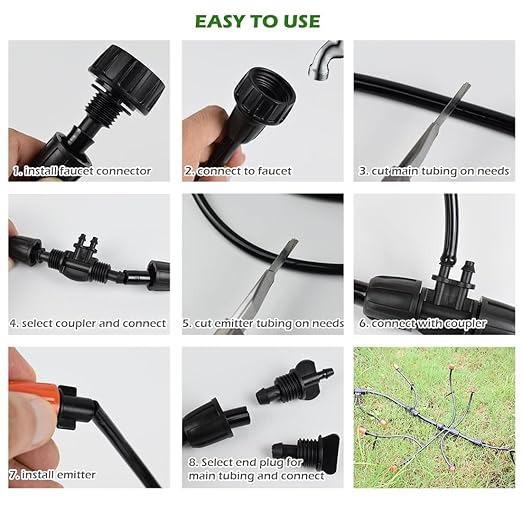 EASY TO USE

1. install faucet connector

2. connect to faucet

3. cut main tubing on needs

4. select coupler and connect

5. cut emitter tubing on needs

6. connect with coupler

7. install emitter

8. Select end plug for main tubing and connect