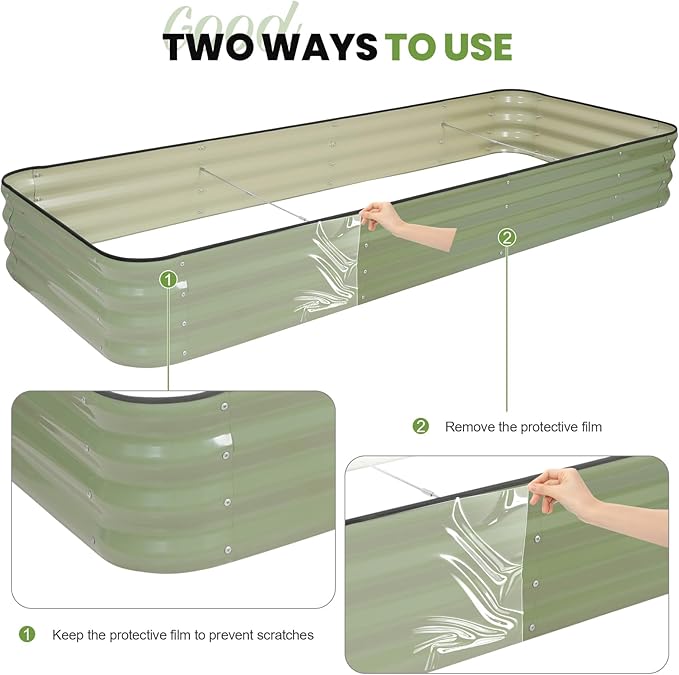 Good

TWO WAYS TO USE

1

2

2 Remove the protective film

1 Keep the protective film to prevent scratches