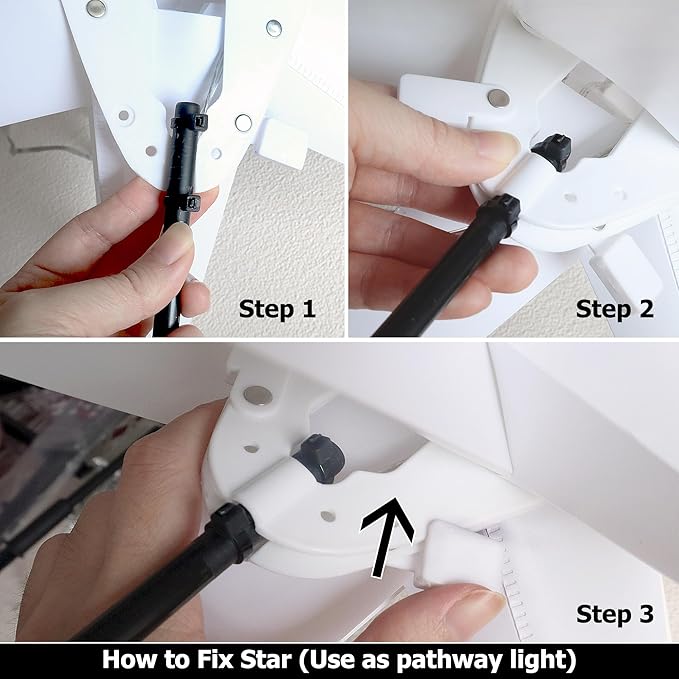 Step 1

Step 2

Step 3

How to Fix Star (Use as pathway light)