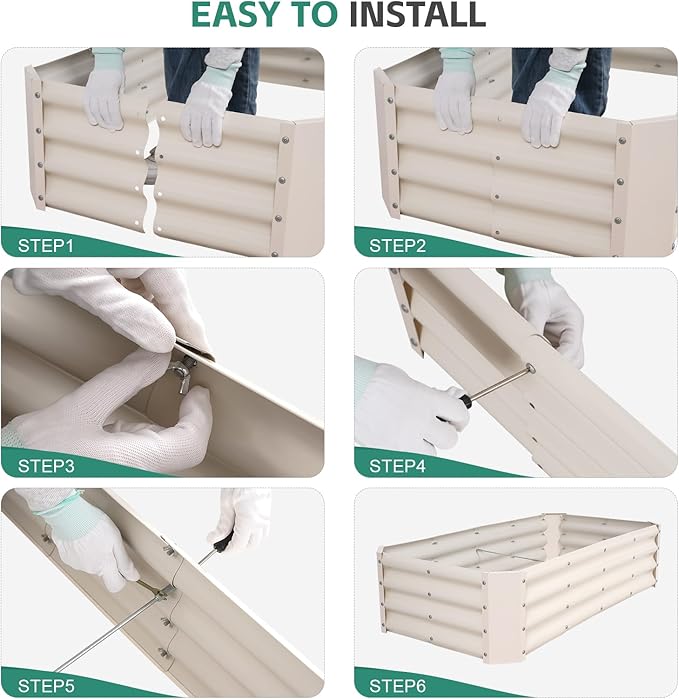 EASY TO INSTALL

STEP1

STEP2

STEP3

STEP4

STEP5

STEP6